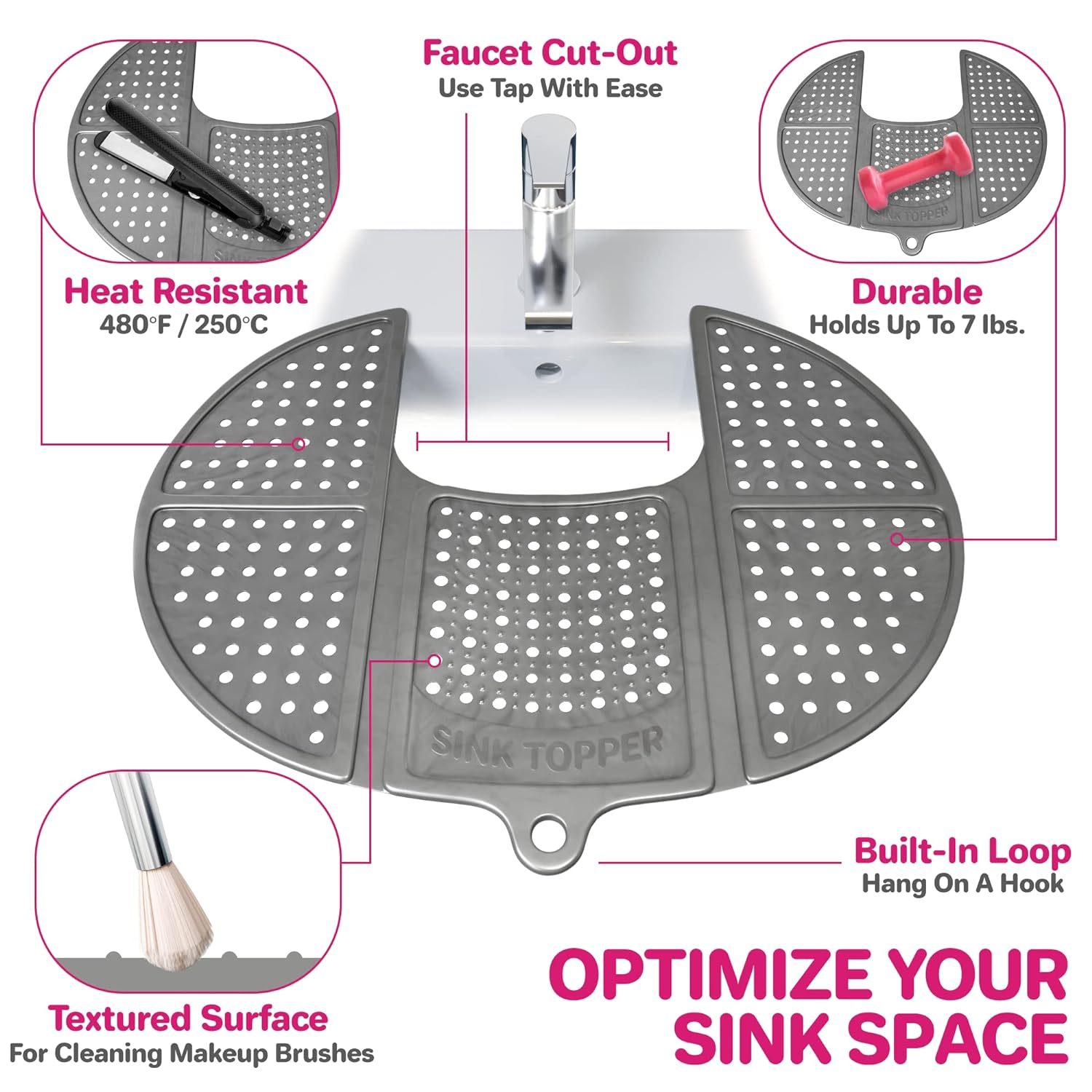 Faucet Cut-Out
Use Tap With Ease

Heat Resistant
480°F / 250°C

Durable
Holds Up To 7 lbs.

SINK TOPPER

SINK TOPPER

Built-In Loop
Hang On A Hook

Textured Surface
For Cleaning Makeup Brushes

OPTIMIZE YOUR SINK SPACE