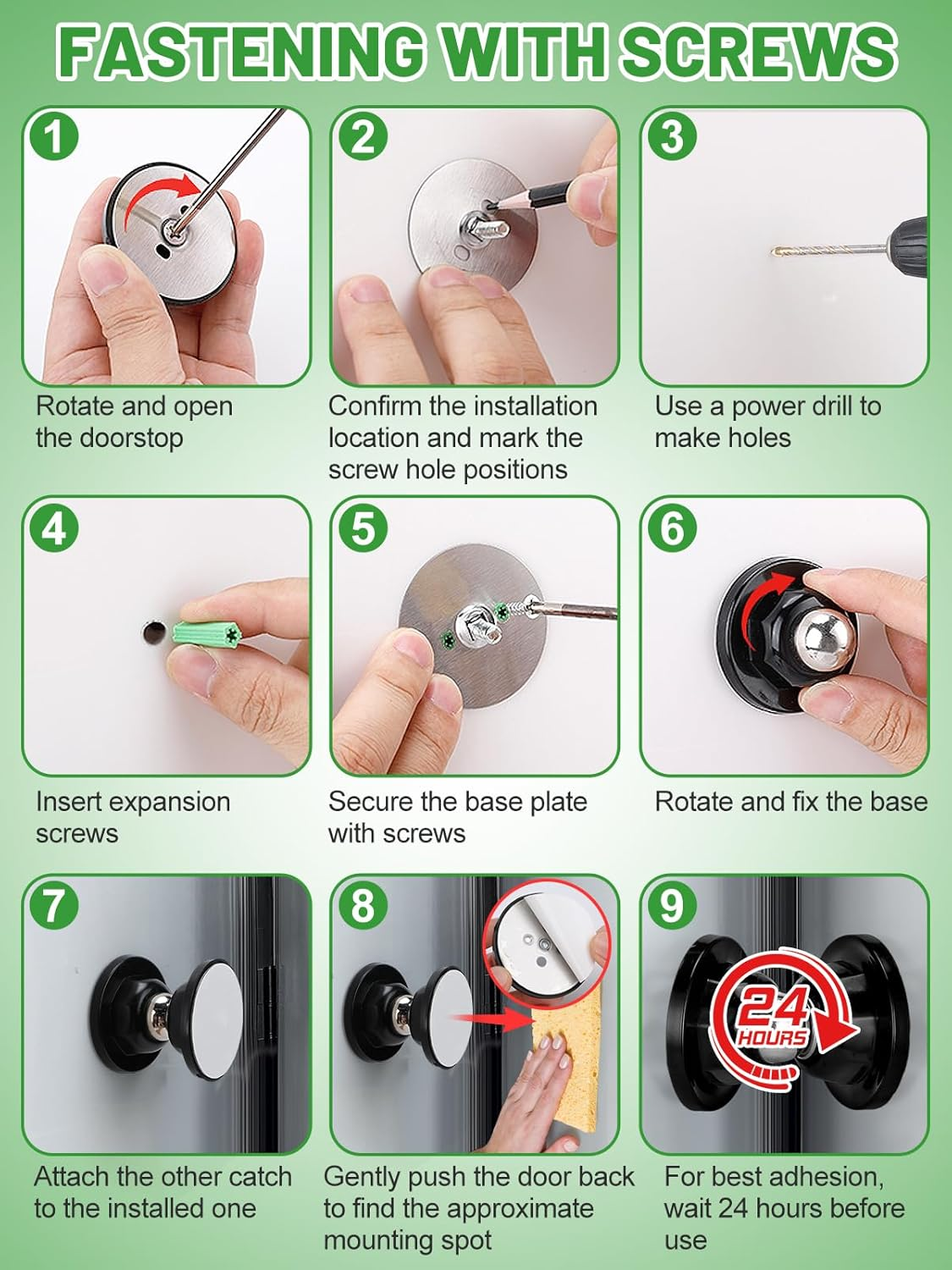 FASTENING WITH SCREWS

1
Rotate and open the doorstop

2
Confirm the installation location and mark the screw hole positions

3
Use a power drill to make holes

4
Insert expansion screws

5
Secure the base plate with screws

6
Rotate and fix the base

7
Attach the other catch to the installed one

8
Gently push the door back to find the approximate mounting spot

9
24 HOURS
For best adhesion, wait 24 hours before use