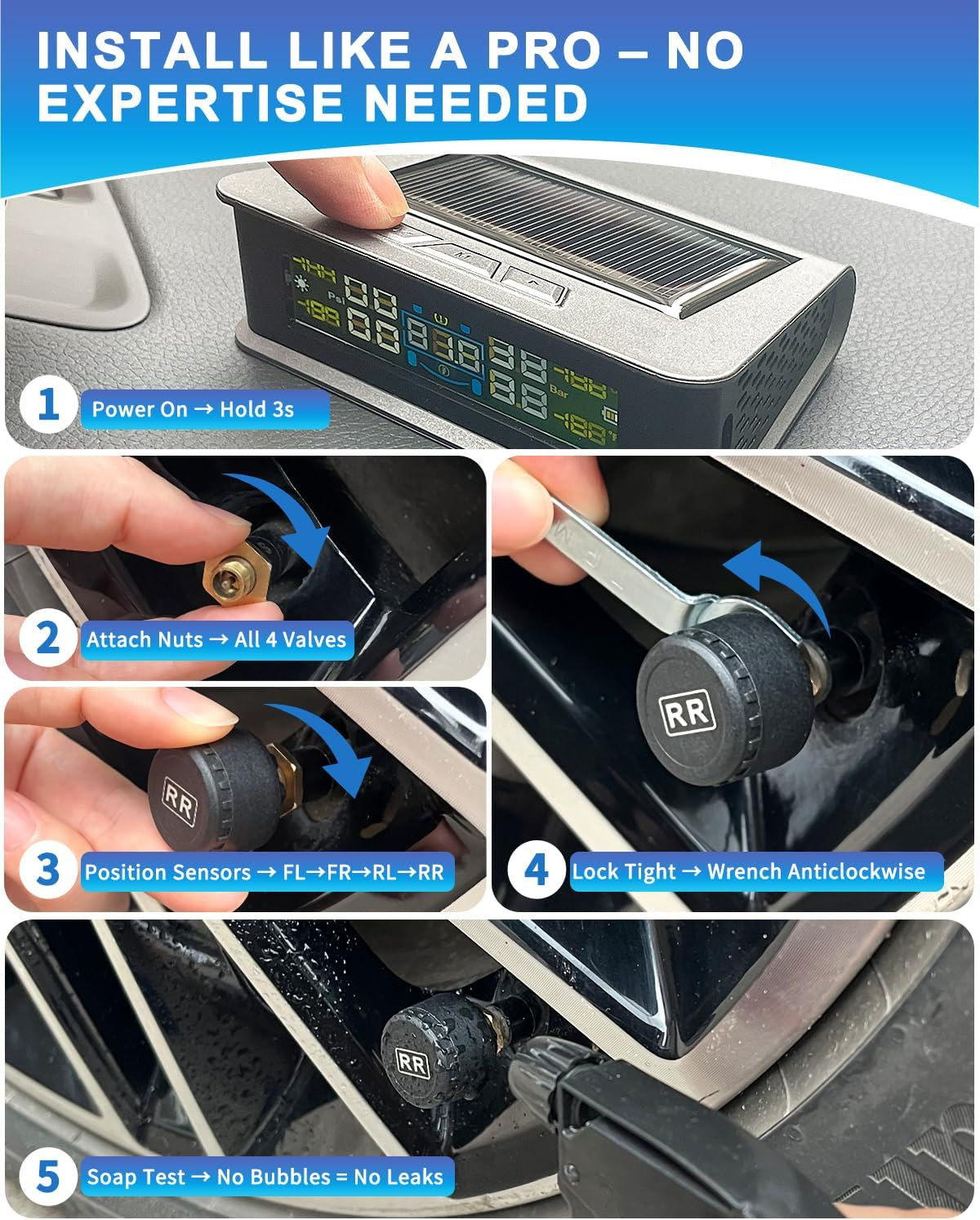 INSTALL LIKE A PRO – NO EXPERTISE NEEDED

Psi

Bar

1 Power On → Hold 3s

2 Attach Nuts → All 4 Valves

RR

3 Position Sensors → FL→FR→RL→RR

RR

4 Lock Tight → Wrench Anticlockwise

RR

5 Soap Test → No Bubbles = No Leaks